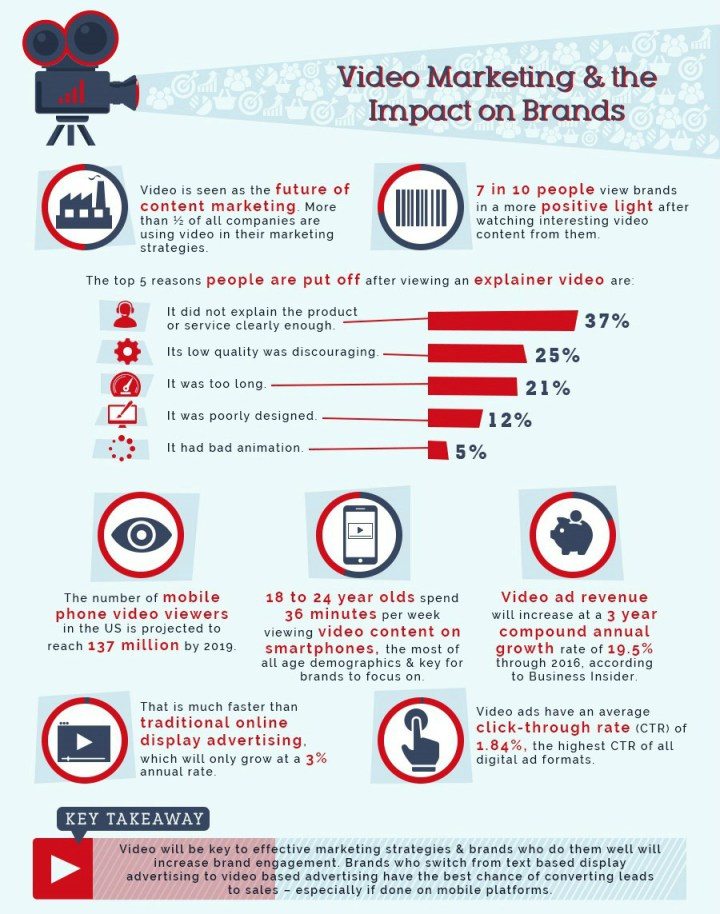 Video Marketing & the Impact on Brands

Video is seen as the future of content marketing. More than ½ of all companies are using video in their marketing strategies.

7 in 10 people view brands in a more positive light after watching interesting video content from them.

The top 5 reasons people are put off after viewing an explainer video are:

It did not explain the product or service clearly enough. 37%

Its low quality was discouraging. 25%

It was too long. 21%

It was poorly designed. 12%

It had bad animation. 5%

The number of mobile phone video viewers in the US is projected to reach 137 million by 2019.

18 to 24 year olds spend 36 minutes per week viewing video content on smartphones, the most of all age demographics & key for brands to focus on.

Video ad revenue will increase at a 3 year compound annual growth rate of 19.5% through 2016, according to Business Insider.

That is much faster than traditional online display advertising, which will only grow at a 3% annual rate.

Video ads have an average click-through rate (CTR) of 1.84%, the highest CTR of all digital ad formats.

KEY TAKEAWAY

Video will be key to effective marketing strategies & brands who do them well will increase brand engagement. Brands who switch from text based display advertising to video based advertising have the best chance of converting leads to sales – especially if done on mobile platforms.